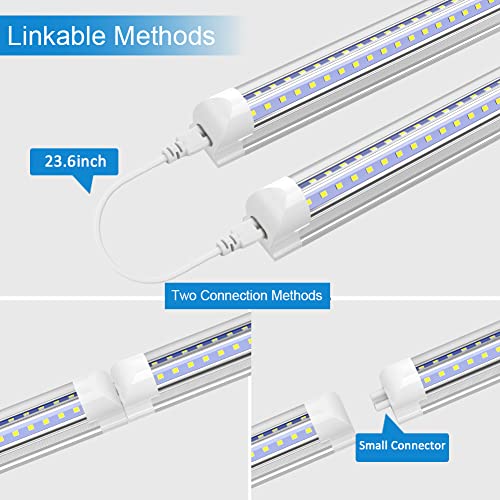 Linkable Methods

23.6inch

Two Connection Methods

Small Connector