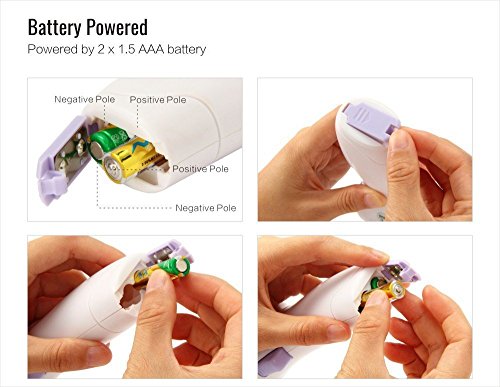 Battery Powered
Powered by 2 x 1.5 AAA battery

Negative Pole
Positive Pole
Positive Pole
Negative Pole