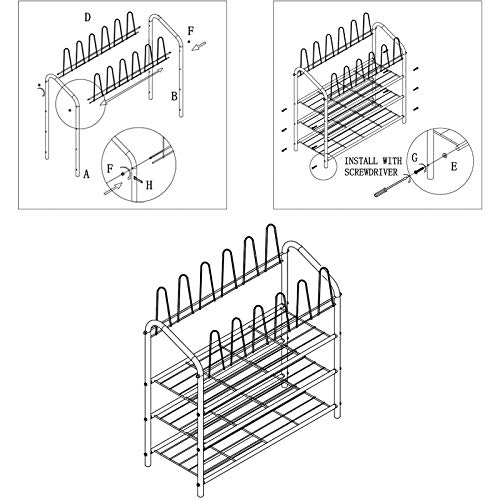 D
F
B
A
F
H

INSTALL WITH SCREWDRIVER
G
E