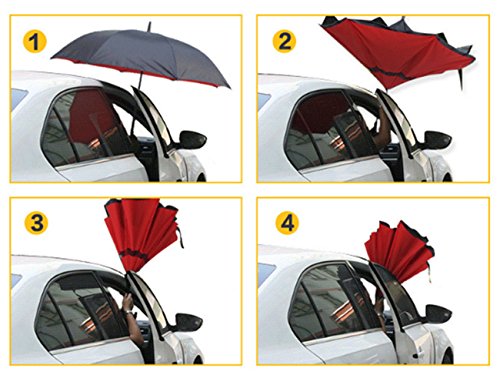 1

2

3

4