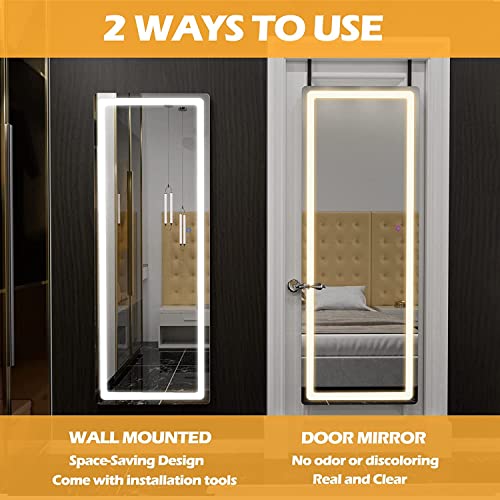 2 WAYS TO USE

WALL MOUNTED
Space-Saving Design
Come with installation tools

DOOR MIRROR
No odor or discoloring
Real and Clear