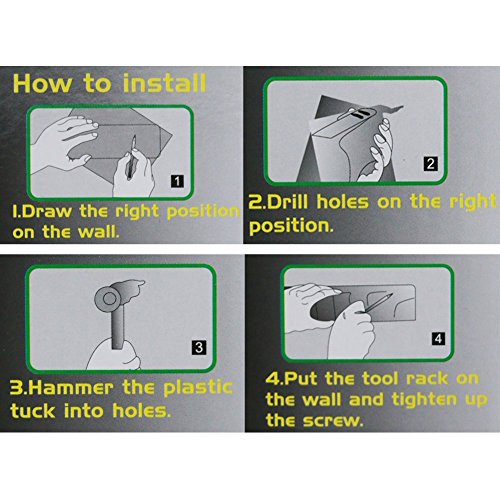 How to install

1

1.Draw the right position on the wall.

2

2.Drill holes on the right position.

3

3.Hammer the plastic tuck into holes.

4

4.Put the tool rack on the wall and tighten up the screw.