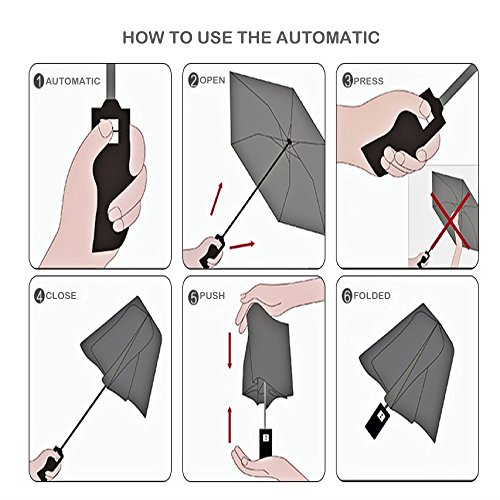 HOW TO USE THE AUTOMATIC

1 AUTOMATIC

2 OPEN

3 PRESS

4 CLOSE

5 PUSH

6 FOLDED