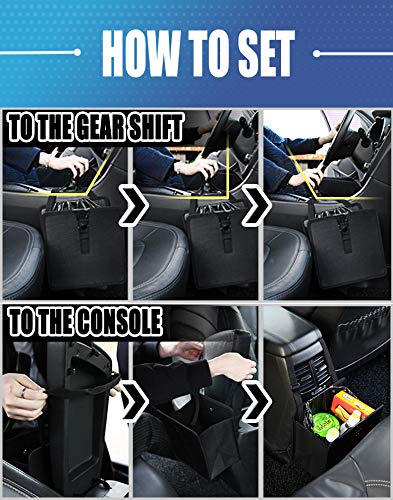 HOW TO SET

TO THE GEAR SHIFT

TO THE CONSOLE