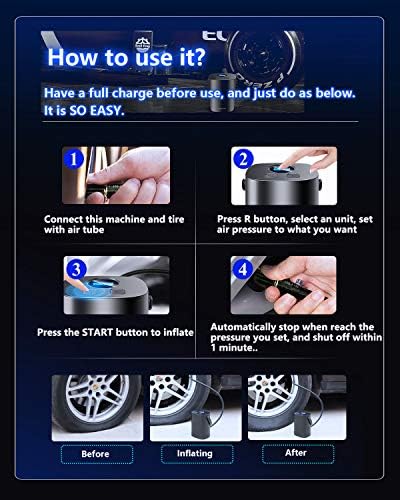 How to use it?

Have a full charge before use, and just do as below. It is SO EASY.

1

Connect this machine and tire with air tube

2

Press R button, select an unit, set air pressure to what you want

3

Press the START button to inflate

4

Automatically stop when reach the pressure you set, and shut off within 1 minute..

Before

Inflating

After