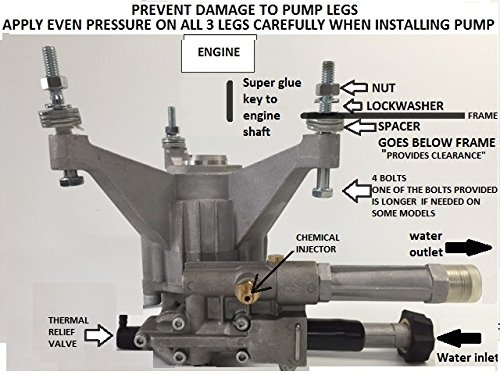 PREVENT DAMAGE TO PUMP LEGS
APPLY EVEN PRESSURE ON ALL 3 LEGS CAREFULLY WHEN INSTALLING PUMP

ENGINE

Super glue key to engine shaft

NUT
LOCKWASHER
FRAME
SPACER
GOES BELOW FRAME
"PROVIDES CLEARANCE"

4 BOLTS
ONE OF THE BOLTS PROVIDED IS LONGER IF NEEDED ON SOME MODELS

CHEMICAL INJECTOR

water outlet

THERMAL RELIEF VALVE

Water inlet