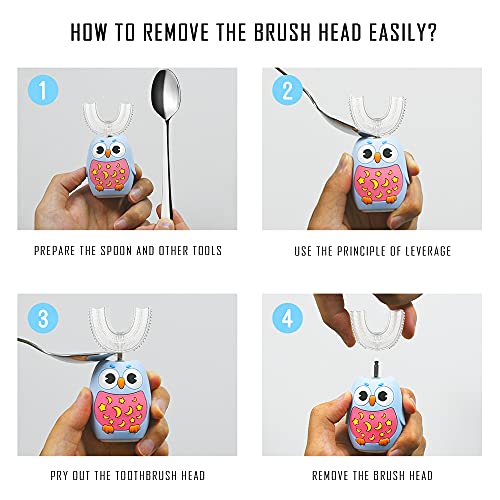 HOW TO REMOVE THE BRUSH HEAD EASILY?

1

PREPARE THE SPOON AND OTHER TOOLS

2

USE THE PRINCIPLE OF LEVERAGE

3

PRY OUT THE TOOTHBRUSH HEAD

4

REMOVE THE BRUSH HEAD