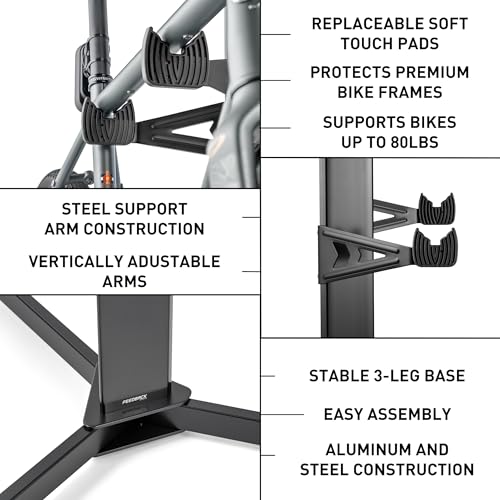 REPLACEABLE SOFT TOUCH PADS

PROTECTS PREMIUM BIKE FRAMES

SUPPORTS BIKES UP TO 80LBS

STEEL SUPPORT ARM CONSTRUCTION

VERTICALLY ADUSTABLE ARMS

FEEDBACK

STABLE 3-LEG BASE

EASY ASSEMBLY

ALUMINUM AND STEEL CONSTRUCTION