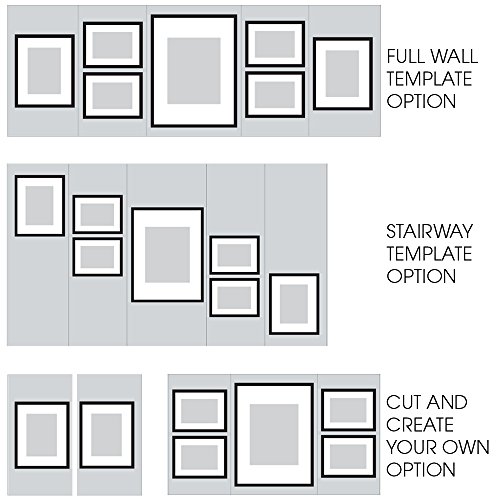 FULL WALL TEMPLATE OPTION

STAIRWAY TEMPLATE OPTION

CUT AND CREATE YOUR OWN OPTION