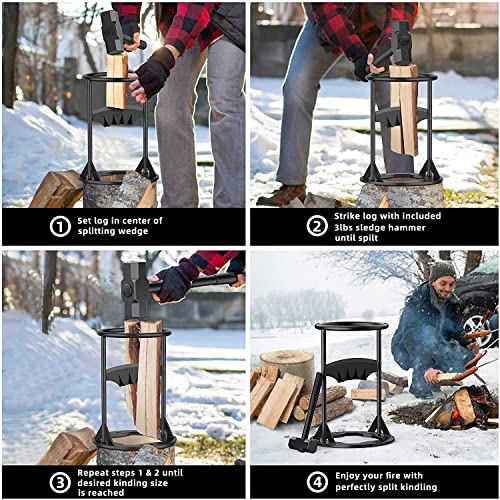 ① Set log in center of splitting wedge

② Strike log with included 3lbs sledge hammer until spilt

③ Repeat steps 1 & 2 until desired kinding size is reached

④ Enjoy your fire with perfectly split kindling