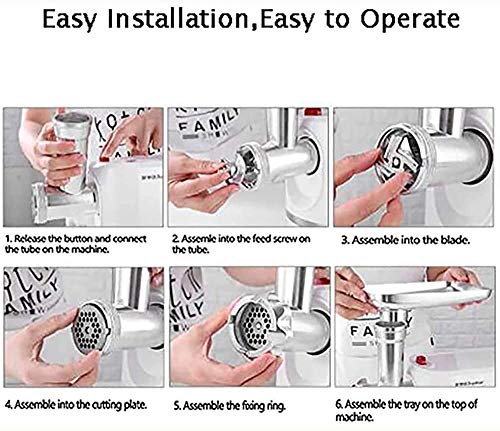 Easy Installation,Easy to Operate

1. Release the button and connect the tube on the machine.

2. Assemle into the feed screw on the tube.

3. Assemble into the blade.

4. Assemble into the cutting plate.

5. Assemble the fixing ring.

6. Assemble the tray on the top of machine.