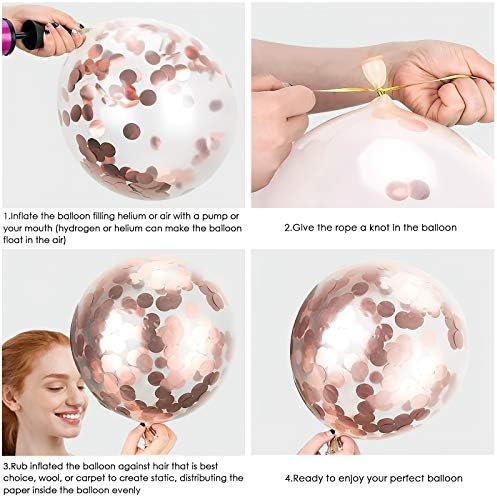 1.Inflate the balloon filling helium or air with a pump or your mouth (hydrogen or helium can make the balloon float in the air)

2.Give the rope a knot in the balloon

3.Rub inflated the balloon against hair that is best choice, wool, or carpet to create static, distributing the paper inside the balloon evenly

4.Ready to enjoy your perfect balloon