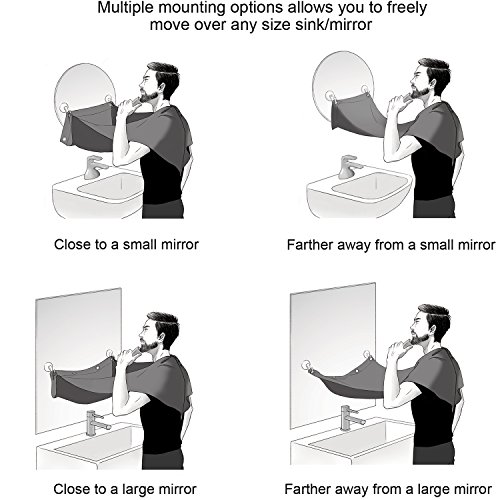 Multiple mounting options allows you to freely move over any size sink/mirror

Close to a small mirror

Farther away from a small mirror

Close to a large mirror

Farther away from a large mirror