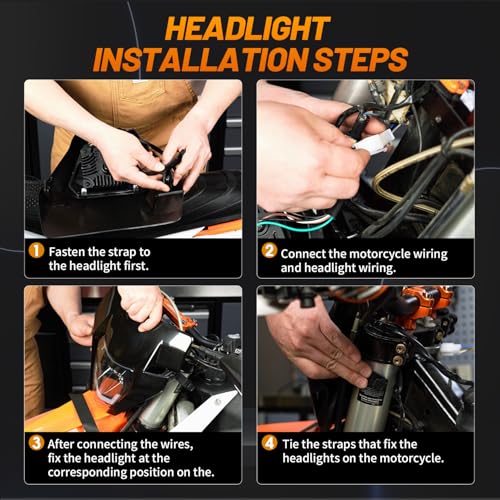 HEADLIGHT INSTALLATION STEPS

1 Fasten the strap to the headlight first.

2 Connect the motorcycle wiring and headlight wiring.

3 After connecting the wires, fix the headlight at the corresponding position on the.

4 Tie the straps that fix the headlights on the motorcycle.