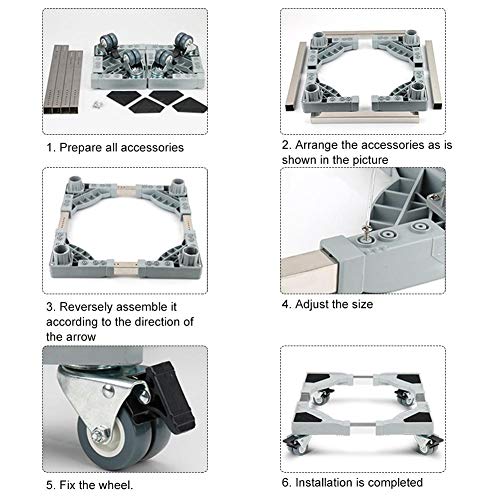 1. Prepare all accessories

2. Arrange the accessories as is shown in the picture

3. Reversely assemble it according to the direction of the arrow

4. Adjust the size

5. Fix the wheel.

6. Installation is completed