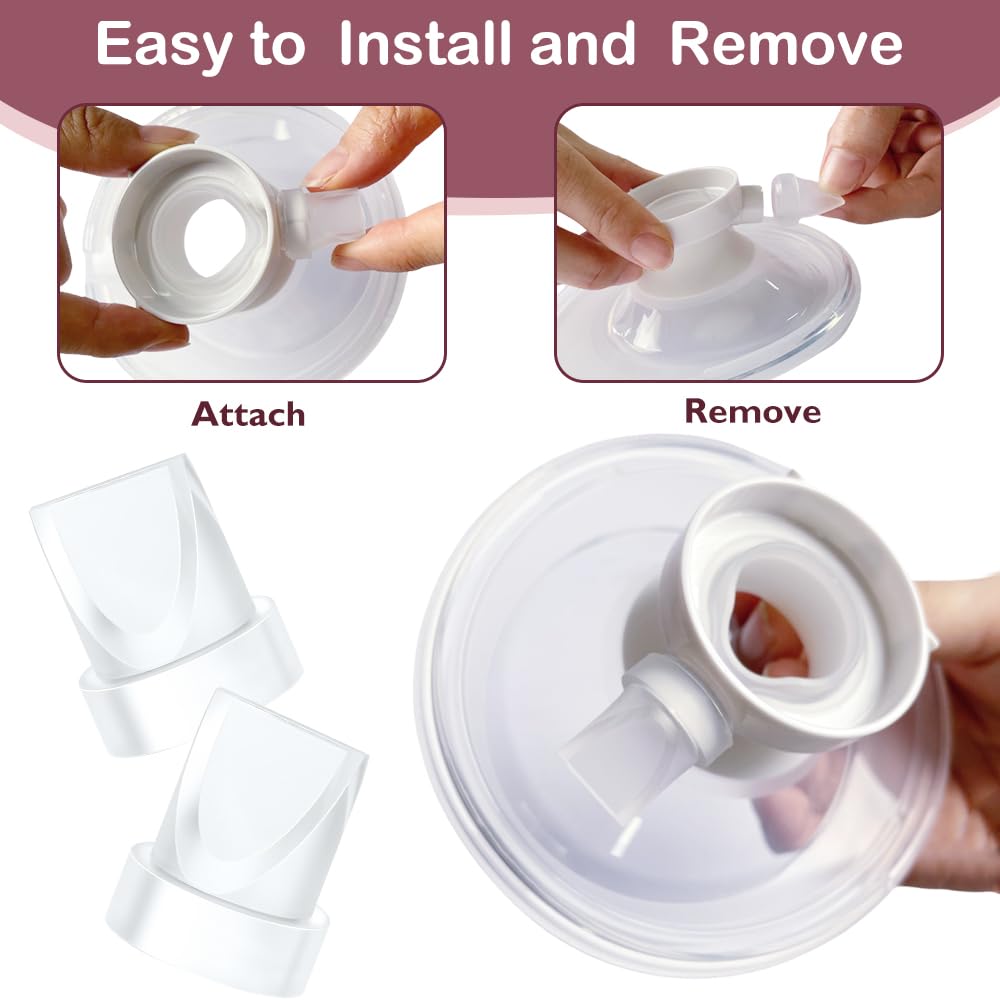 Easy to Install and Remove

Attach

Remove