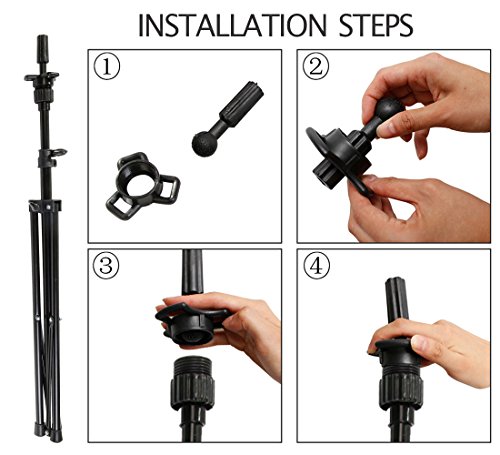 INSTALLATION STEPS

①

②

③

④