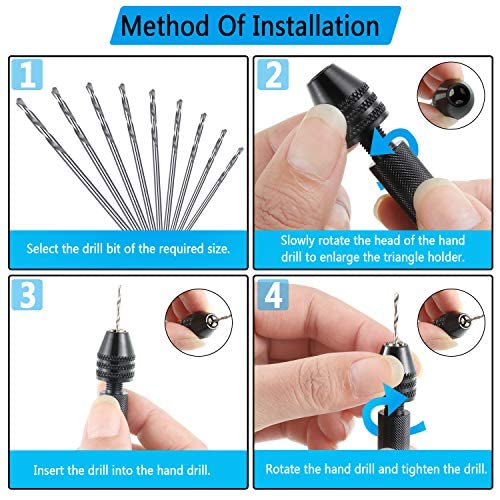 Method Of Installation

1

Select the drill bit of the required size.

2

Slowly rotate the head of the hand drill to enlarge the triangle holder.

3

Insert the drill into the hand drill.

4

Rotate the hand drill and tighten the drill.