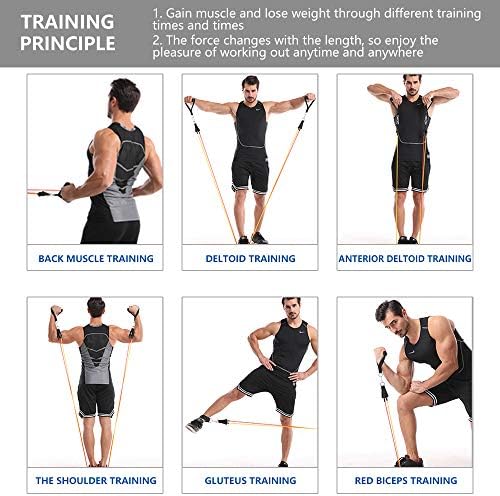 TRAINING PRINCIPLE

1. Gain muscle and lose weight through different training times and times
2. The force changes with the length, so enjoy the pleasure of working out anytime and anywhere

BACK MUSCLE TRAINING

DELTOID TRAINING

ANTERIOR DELTOID TRAINING

THE SHOULDER TRAINING

GLUTEUS TRAINING

RED BICEPS TRAINING