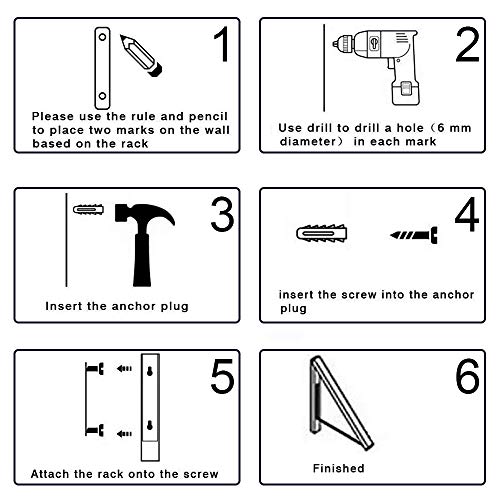 1

Please use the rule and pencil to place two marks on the wall based on the rack

2

Use drill to drill a hole（6 mm diameter） in each mark

3

Insert the anchor plug

4

insert the screw into the anchor plug

5

Attach the rack onto the screw

6

Finished