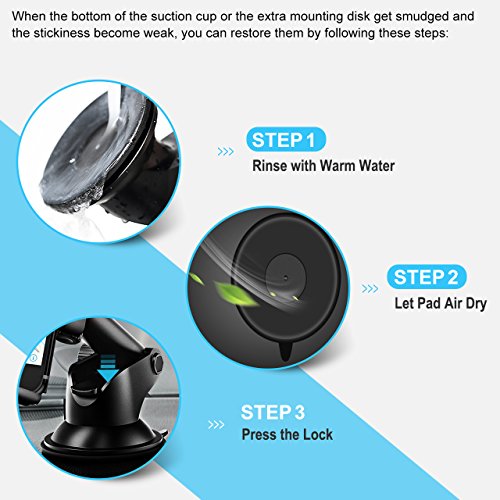 When the bottom of the suction cup or the extra mounting disk get smudged and the stickiness become weak, you can restore them by following these steps:

STEP 1
Rinse with Warm Water

STEP 2
Let Pad Air Dry

STEP 3
Press the Lock