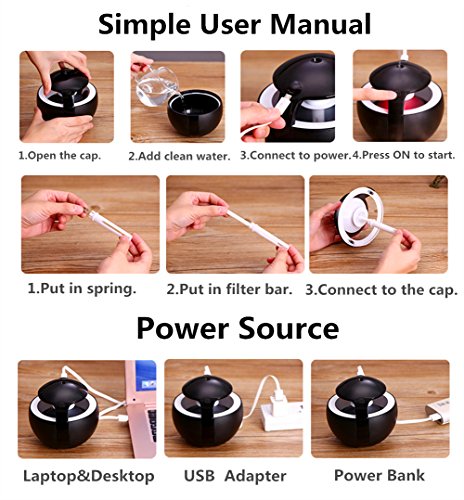 Simple User Manual

1.Open the cap.

2.Add clean water.

3.Connect to power.

4.Press ON to start.

1.Put in spring.

2.Put in filter bar.

3.Connect to the cap.

Power Source

Laptop&Desktop

USB Adapter

Power Bank