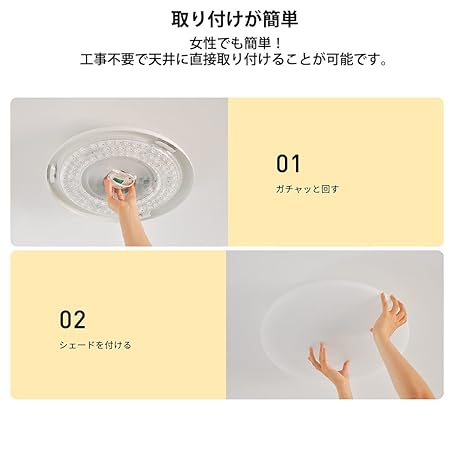 取り付けが簡単

女性でも簡単！
工事不要で天井に直接取り付けることが可能です。

01

ガチャッと回す

02

シェードを付ける