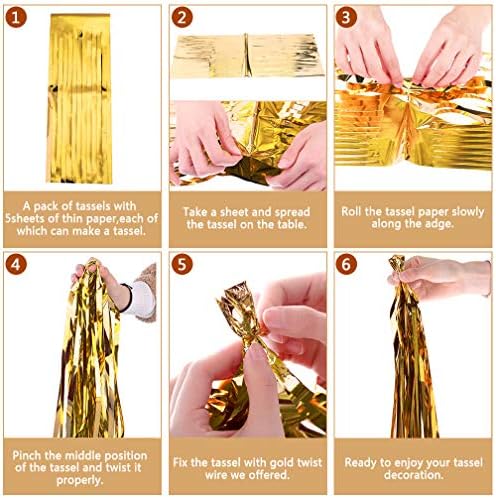 1

A pack of tassels with 5sheets of thin paper,each of which can make a tassel.

2

Take a sheet and spread the tassel on the table.

3

Roll the tassel paper slowly along the adge.

4

Pinch the middle position of the tassel and twist it properly.

5

Fix the tassel with gold twist wire we offered.

6

Ready to enjoy your tassel decoration.