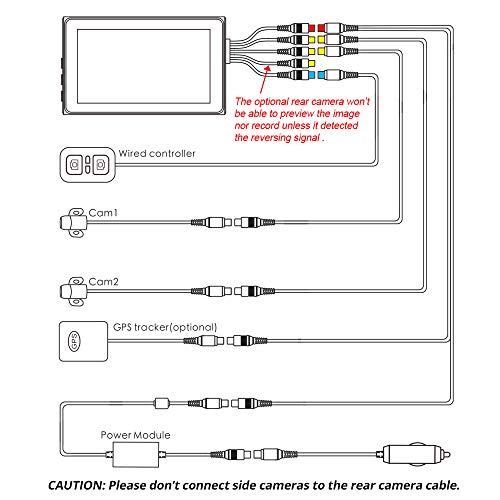 The optional rear camera won't be able to preview the image nor record unless it detected the reversing signal .

Wired controller

Cam1

Cam2

GPS tracker(optional)

GPS

Power Module

CAUTION: Please don't connect side cameras to the rear camera cable.