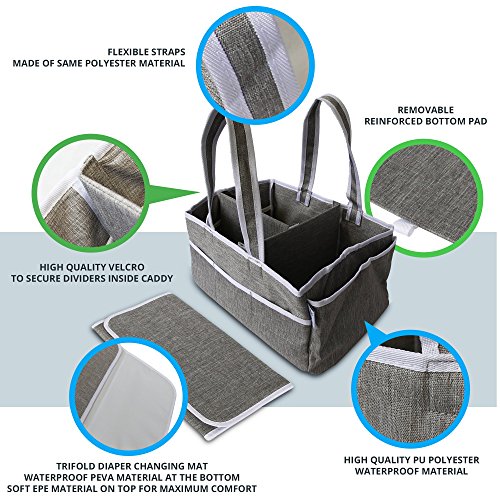 FLEXIBLE STRAPS
MADE OF SAME POLYESTER MATERIAL

REMOVABLE
REINFORCED BOTTOM PAD

HIGH QUALITY VELCRO
TO SECURE DIVIDERS INSIDE CADDY

TRIFOLD DIAPER CHANGING MAT
WATERPROOF PEVA MATERIAL AT THE BOTTOM
SOFT EPE MATERIAL ON TOP FOR MAXIMUM COMFORT

HIGH QUALITY PU POLYESTER
WATERPROOF MATERIAL