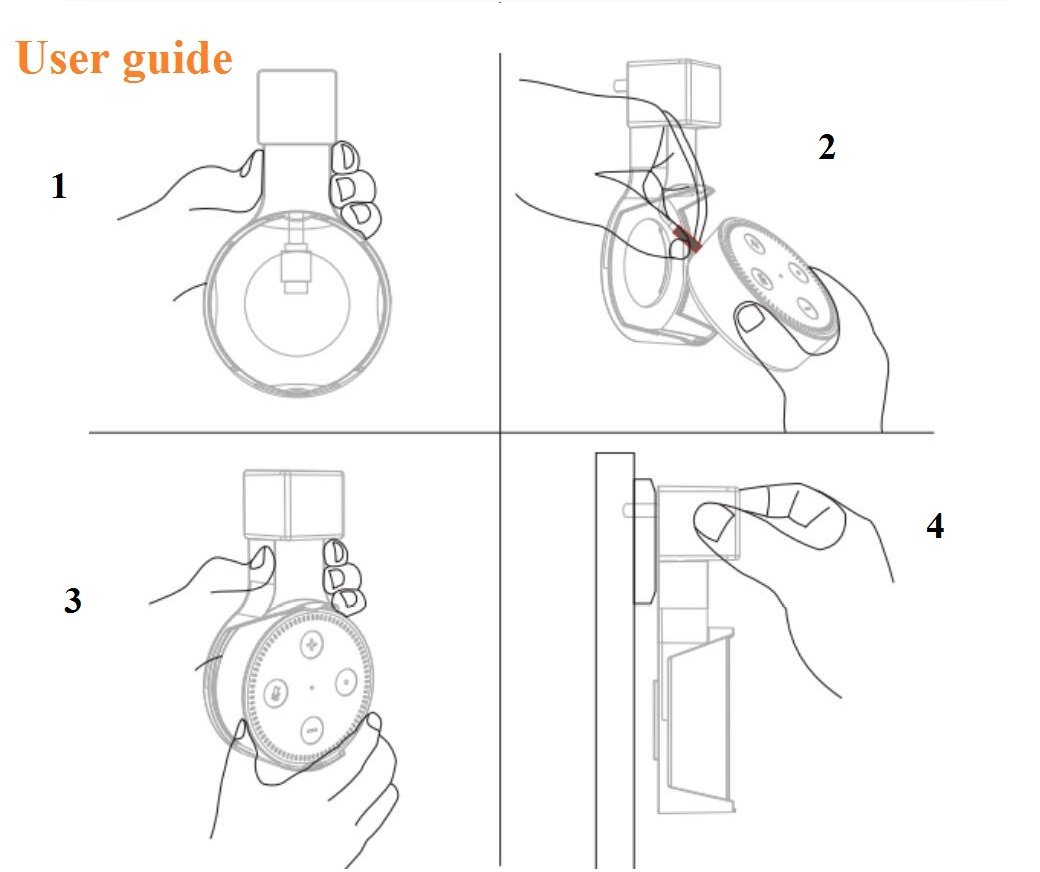 User guide

1

2

3

4