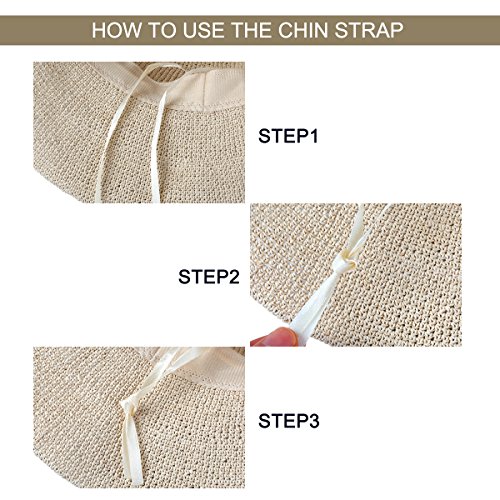 HOW TO USE THE CHIN STRAP

STEP1

STEP2

STEP3