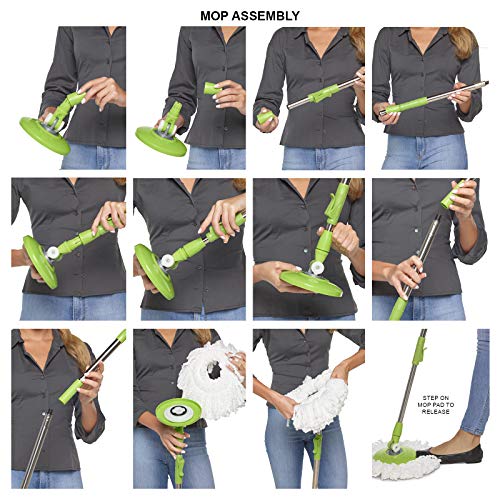 MOP ASSEMBLY

STEP ON MOP PAD TO RELEASE