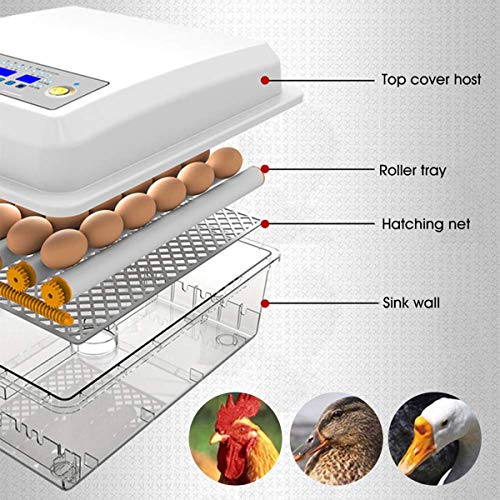 Top cover host

Roller tray

Hatching net

Sink wall