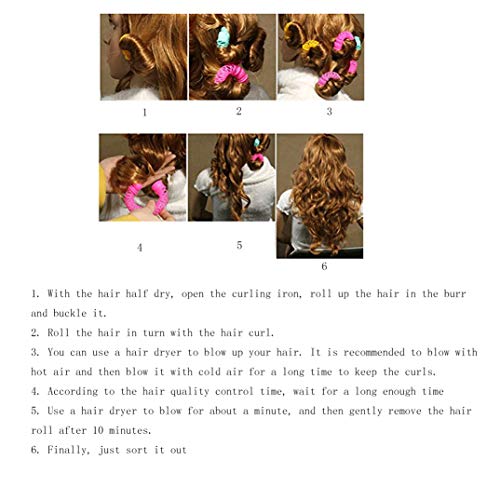 1

2

3

4

5

6

1. With the hair half dry, open the curling iron, roll up the hair in the burr and buckle it.

2. Roll the hair in turn with the hair curl.

3. You can use a hair dryer to blow up your hair. It is recommended to blow with hot air and then blow it with cold air for a long time to keep the curls.

4. According to the hair quality control time, wait for a long enough time

5. Use a hair dryer to blow for about a minute, and then gently remove the hair roll after 10 minutes.

6. Finally, just sort it out