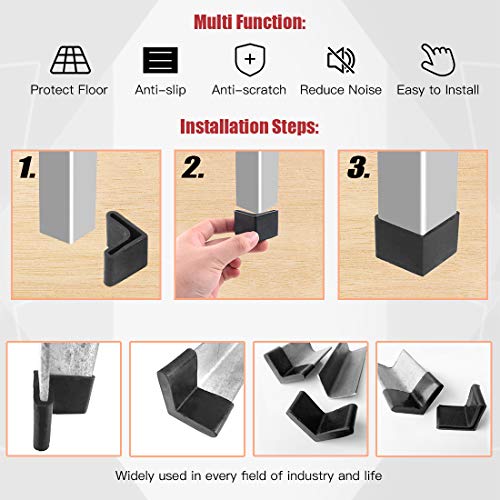 Multi Function:

Protect Floor

Anti-slip

Anti-scratch

Reduce Noise

Easy to Install

Installation Steps:

1.

2.

3.

Widely used in every field of industry and life