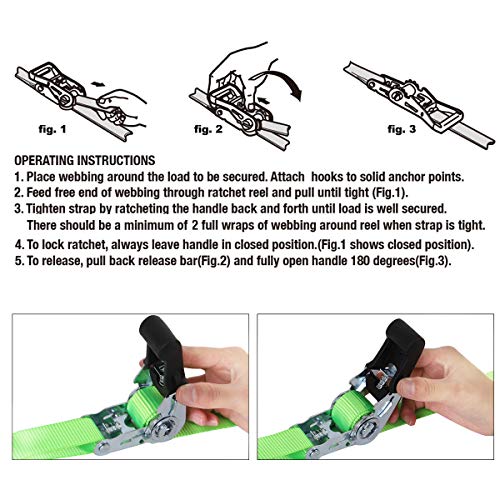 fig. 1

fig. 2

fig. 3

OPERATING INSTRUCTIONS
1. Place webbing around the load to be secured. Attach hooks to solid anchor points.
2. Feed free end of webbing through ratchet reel and pull until tight (Fig.1).
3. Tighten strap by ratcheting the handle back and forth until load is well secured. There should be a minimum of 2 full wraps of webbing around reel when strap is tight.
4. To lock ratchet, always leave handle in closed position.(Fig.1 shows closed position).
5. To release, pull back release bar(Fig.2) and fully open handle 180 degrees(Fig.3).