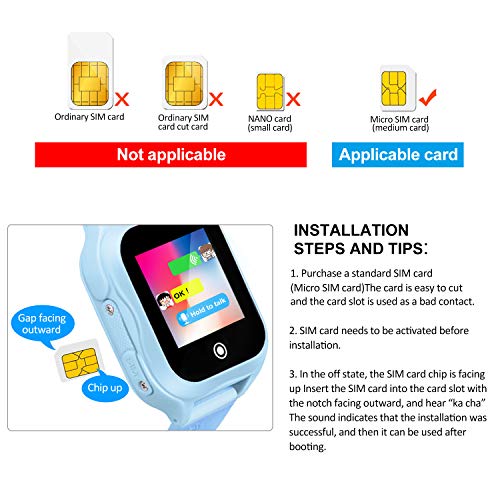 Ordinary SIM card

Ordinary SIM card cut card

NANO card (small card)

Micro SIM card (medium card)

Not applicable

Applicable card

OK !

Hold to talk

Gap facing outward

Chip up

INSTALLATION STEPS AND TIPS:

1. Purchase a standard SIM card (Micro SIM card)The card is easy to cut and the card slot is used as a bad contact.

2. SIM card needs to be activated before installation.

3. In the off state, the SIM card chip is facing up Insert the SIM card into the card slot with the notch facing outward, and hear "ka cha" The sound indicates that the installation was successful, and then it can be used after booting.