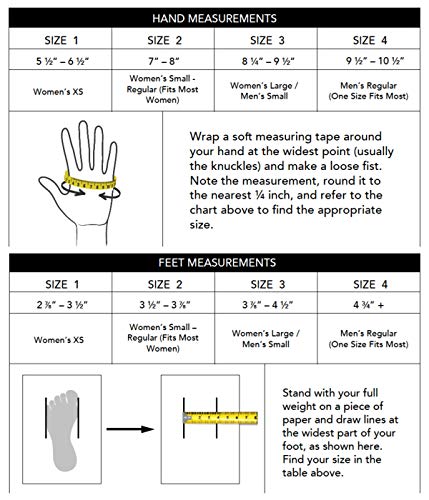 HAND MEASUREMENTS

| SIZE 1 | SIZE 2 | SIZE 3 | SIZE 4 |
|---|---|---|---|
| 5 ½" – 6 ½" | 7" – 8" | 8 ¼" – 9 ½" | 9 ½" – 10 ½" |
| Women's XS | Women's Small - Regular (Fits Most Women) | Women's Large / Men's Small | Men's Regular (One Size Fits Most) |

Wrap a soft measuring tape around your hand at the widest point (usually the knuckles) and make a loose fist. Note the measurement, round it to the nearest ¼ inch, and refer to the chart above to find the appropriate size.

FEET MEASUREMENTS

| SIZE 1 | SIZE 2 | SIZE 3 | SIZE 4 |
|---|---|---|---|
| 2 ⅞" – 3 ½" | 3 ½" – 3 ⅞" | 3 ⅞" – 4 ½" | 4 ¾" + |
| Women's XS | Women's Small – Regular (Fits Most Women) | Women's Large / Men's Small | Men's Regular (One Size Fits Most) |

Stand with your full weight on a piece of paper and draw lines at the widest part of your foot, as shown here. Find your size in the table above.