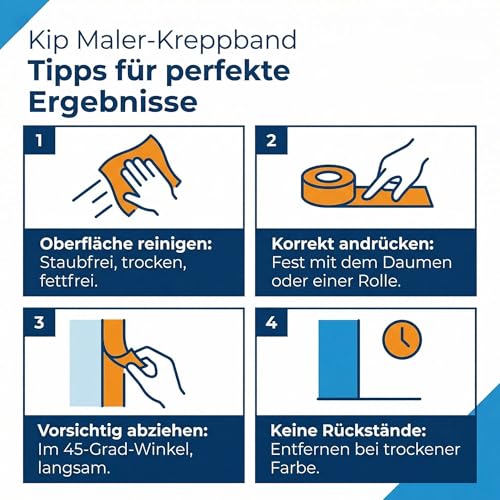 Kip Maler-Kreppband
Tipps für perfekte Ergebnisse

1
Oberfläche reinigen:
Staubfrei, trocken, fettfrei.

2
Korrekt andrücken:
Fest mit dem Daumen oder einer Rolle.

3
Vorsichtig abziehen:
Im 45-Grad-Winkel, langsam.

4
Keine Rückstände:
Entfernen bei trockener Farbe.