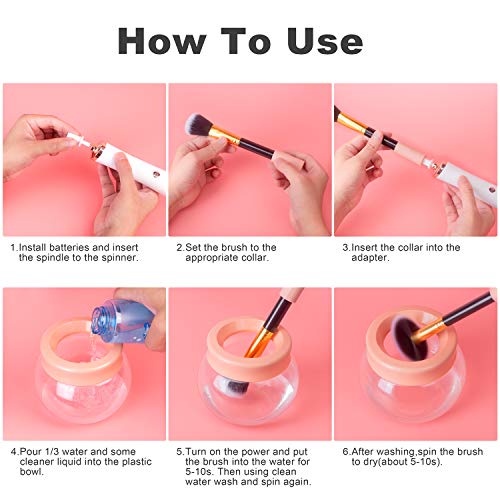 How To Use

1.Install batteries and insert the spindle to the spinner.

2.Set the brush to the appropriate collar.

3.Insert the collar into the adapter.

4.Pour 1/3 water and some cleaner liquid into the plastic bowl.

5.Turn on the power and put the brush into the water for 5-10s. Then using clean water wash and spin again.

6.After washing,spin the brush to dry(about 5-10s).