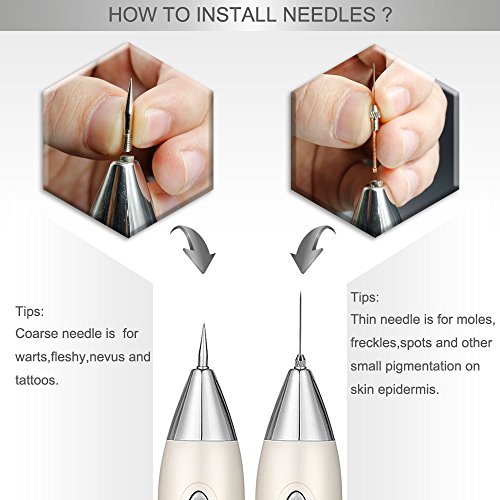 HOW TO INSTALL NEEDLES ?

Tips:
Coarse needle is for warts,fleshy,nevus and tattoos.

Tips:
Thin needle is for moles, freckles,spots and other small pigmentation on skin epidermis.