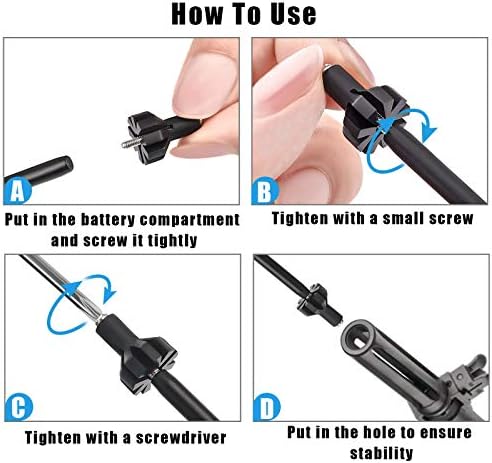 How To Use

A

Put in the battery compartment and screw it tightly

B

Tighten with a small screw

C

Tighten with a screwdriver

D

Put in the hole to ensure stability