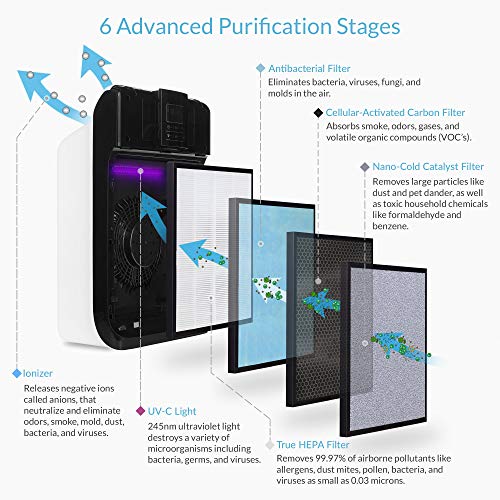 6 Advanced Purification Stages

Antibacterial Filter
Eliminates bacteria, viruses, fungi, and molds in the air.

Cellular-Activated Carbon Filter
Absorbs smoke, odors, gases, and volatile organic compounds (VOC's).

Nano-Cold Catalyst Filter
Removes large particles like dust and pet dander, as well as toxic household chemicals like formaldehyde and benzene.

Ionizer
Releases negative ions called anions, that neutralize and eliminate odors, smoke, mold, dust, bacteria, and viruses.

UV-C Light
245nm ultraviolet light destroys a variety of microorganisms including bacteria, germs, and viruses.

True HEPA Filter
Removes 99.97% of airborne pollutants like allergens, dust mites, pollen, bacteria, and viruses as small as 0.03 microns.