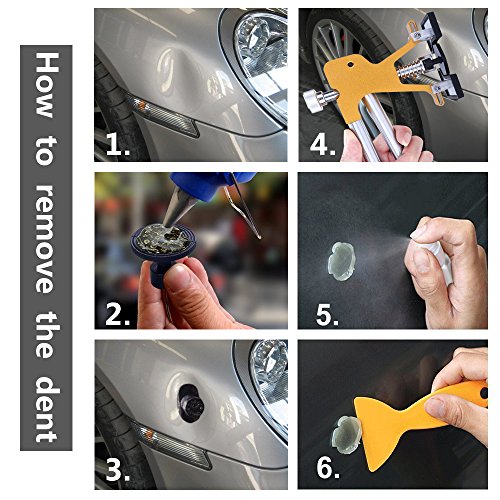 How to remove the dent

1.

2.

3.

4.

5.

6.