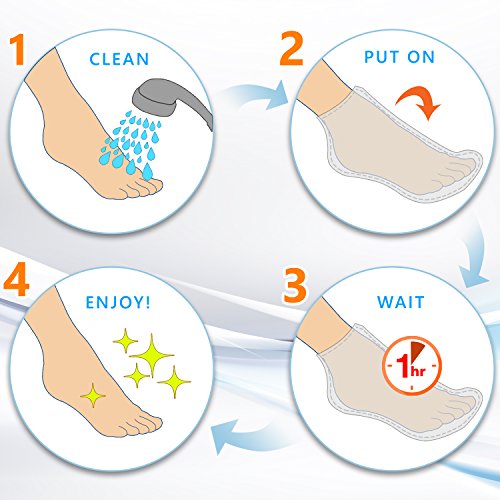 1 CLEAN

2 PUT ON

3 WAIT

1hr

4 ENJOY!