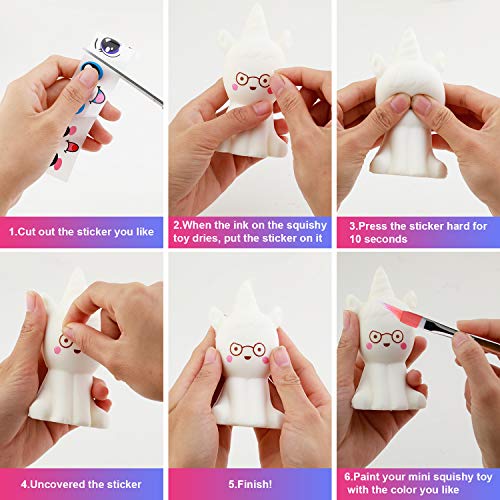 1.Cut out the sticker you like

2.When the ink on the squishy toy dries, put the sticker on it

3.Press the sticker hard for 10 seconds

4.Uncovered the sticker

5.Finish!

6.Paint your mini squishy toy with the color you like