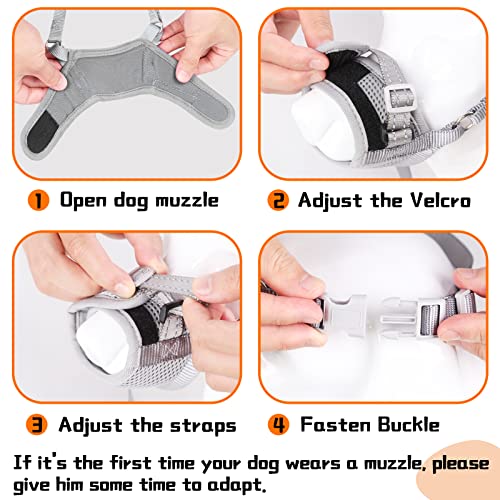 1 Open dog muzzle

2 Adjust the Velcro

3 Adjust the straps

4 Fasten Buckle

If it's the first time your dog wears a muzzle, please give him some time to adapt.