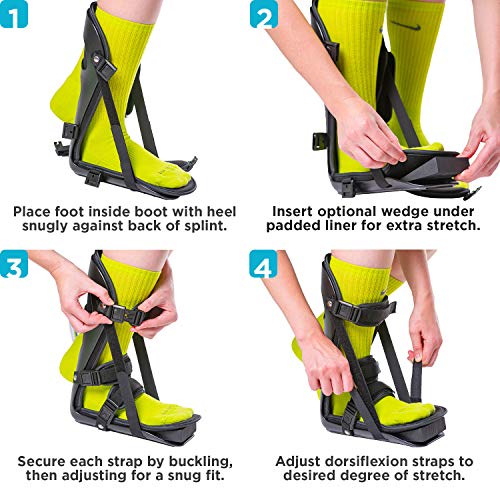 1

Place foot inside boot with heel snugly against back of splint.

2

Insert optional wedge under padded liner for extra stretch.

3

Secure each strap by buckling, then adjusting for a snug fit.

4

Adjust dorsiflexion straps to desired degree of stretch.