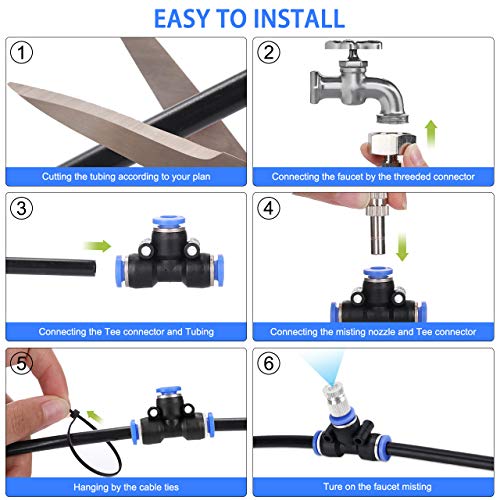 EASY TO INSTALL

①

Cutting the tubing according to your plan

②

Connecting the faucet by the threeded connector

③

Connecting the Tee connector and Tubing

④

Connecting the misting nozzle and Tee connector

⑤

Hanging by the cable ties

⑥

Ture on the faucet misting